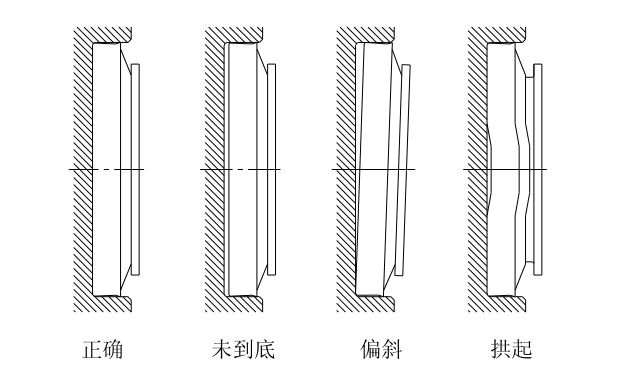 正确

未到底

偏斜

拱起